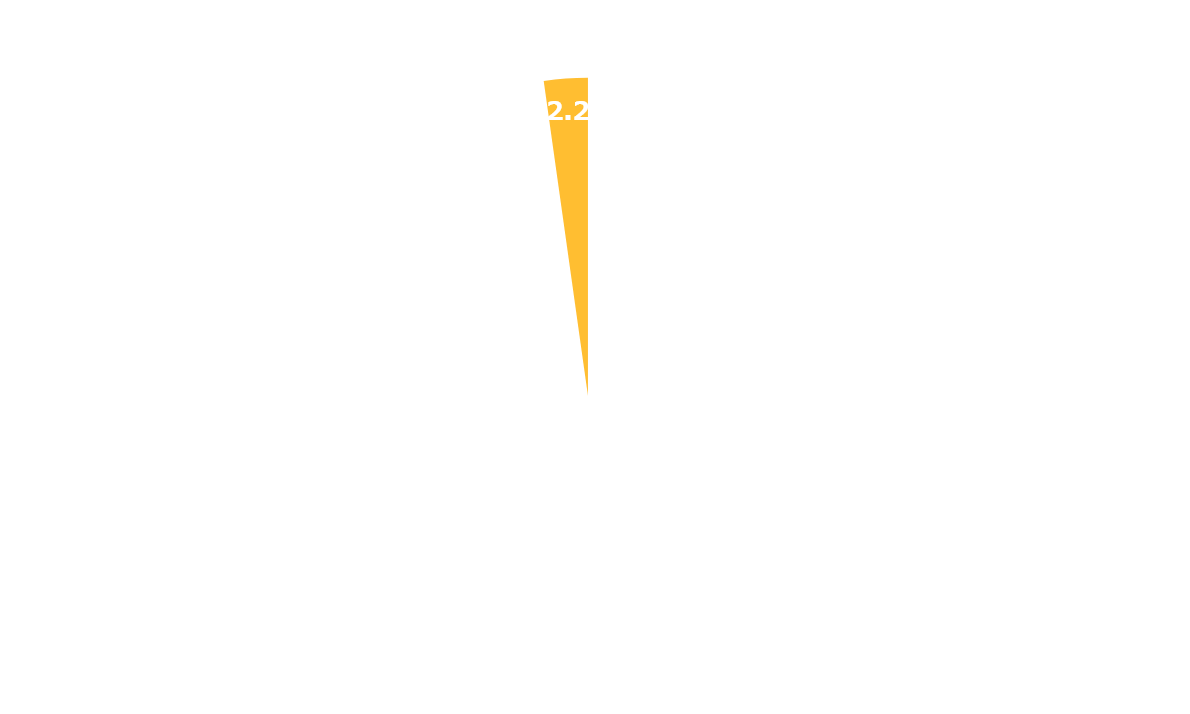 2.2