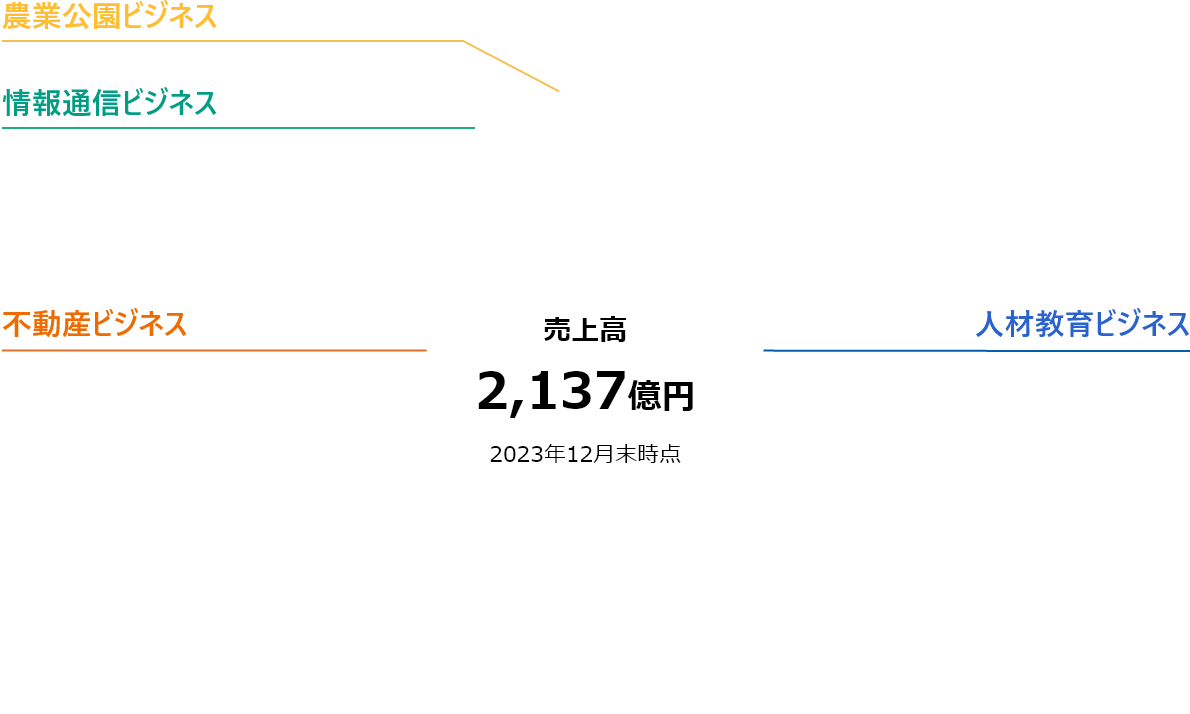 農業公園ビジネス

情報通信ビジネス

不動産ビジネス

売上高

2,137億円

2023年12月末時点

人材教育ビジネス